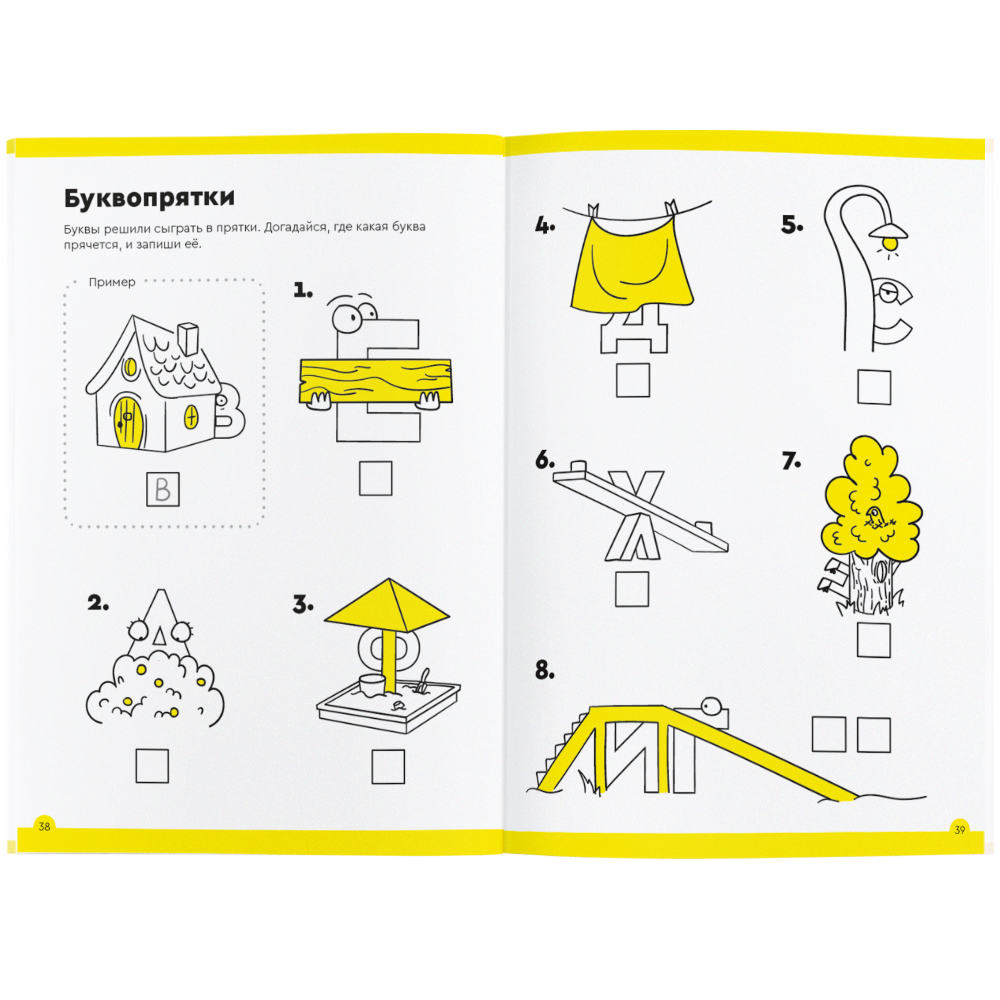 Буквопрятки

Буквы решили сыграть в прятки. Догадайся, где какая буква прячется, и запиши её.

Пример

В

1.

2.

3.

38

4.

5.

6.

7.

8.

39