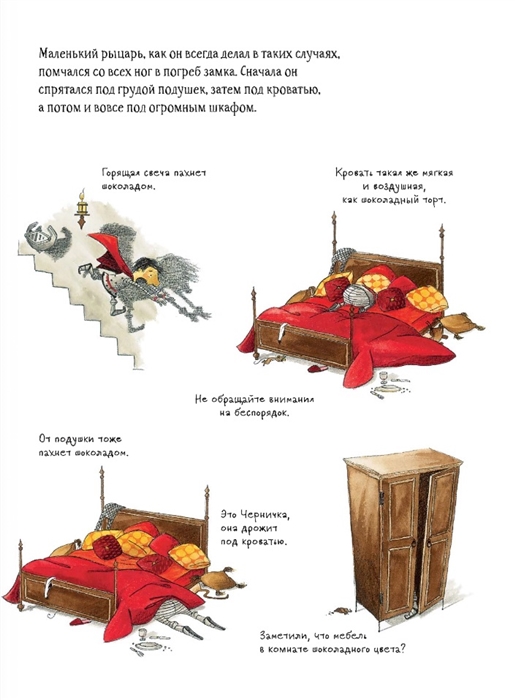 Маленький рыцарь, как он всегда делал в таких случаях, помчался со всех ног в погреб замка. Сначала он спрятался под грудой подушек, затем под кроватью, а потом и вовсе под огромным шкафом.

Горящая свеча пахнет шоколадом.

Кровать такая же мягкая и воздушная, как шоколадный торт.

Не обращайте внимания на беспорядок.

От подушки тоже пахнет шоколадом.

Это Черничка, она дрожит под кроватью.

Заметили, что мебель в комнате шоколадного цвета?